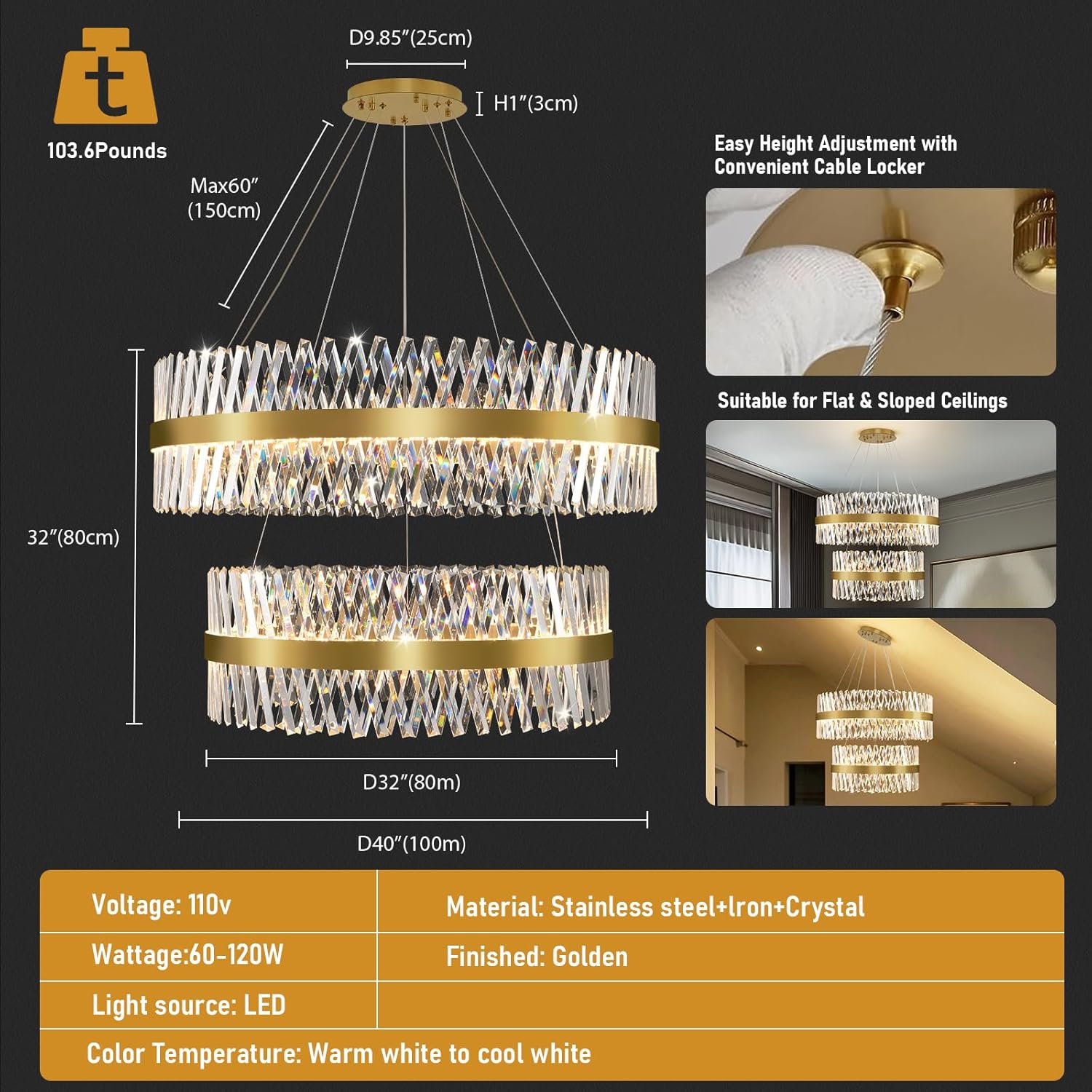 t

103.6Pounds

D9.85″(25cm)

H1″(3cm)

Max60″ (150cm)

32″(80cm)

D32″(80m)

D40″(100m)

Easy Height Adjustment with Convenient Cable Locker

Suitable for Flat & Sloped Ceilings

| Voltage: 110v | Material: Stainless steel+Iron+Crystal |
|---|---|
| Wattage:60-120W | Finished: Golden |
| Light source: LED | |
| Color Temperature: Warm white to cool white | |